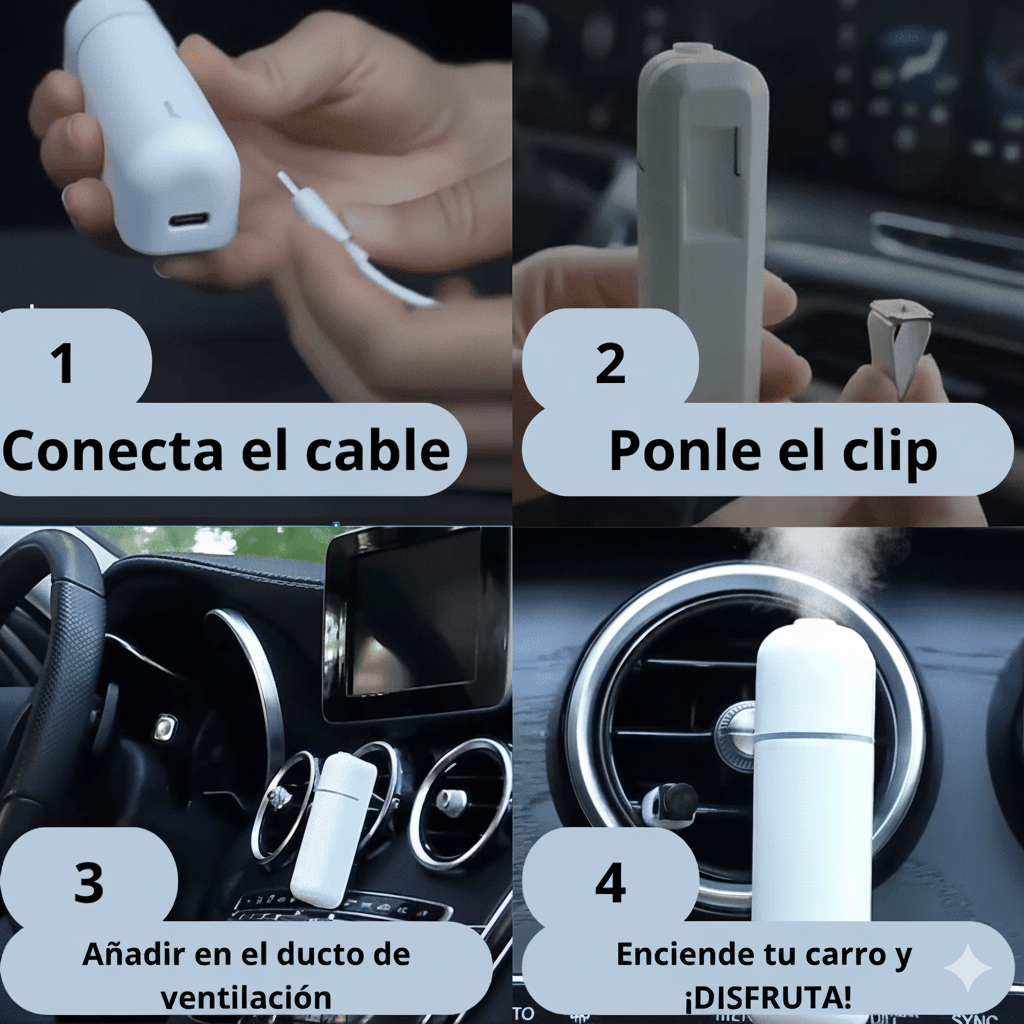 1
Conecta el cable

2
Ponle el clip

3
Añadir en el ducto de ventilación

4
Enciende tu carro y ¡DISFRUTA!