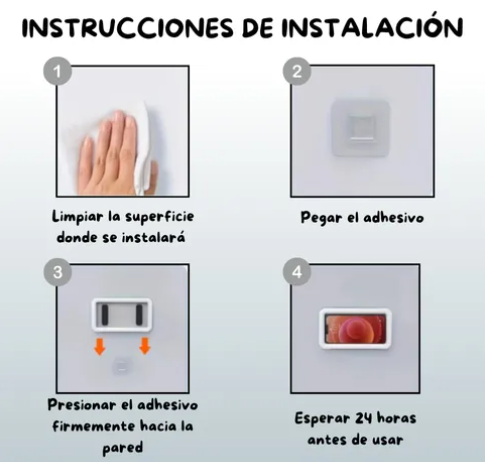 INSTRUCCIONES DE INSTALACIÓN

1

Limpiar la superficie donde se instalará

2

Pegar el adhesivo

3

Presionar el adhesivo firmemente hacia la pared

4

Esperar 24 horas antes de usar