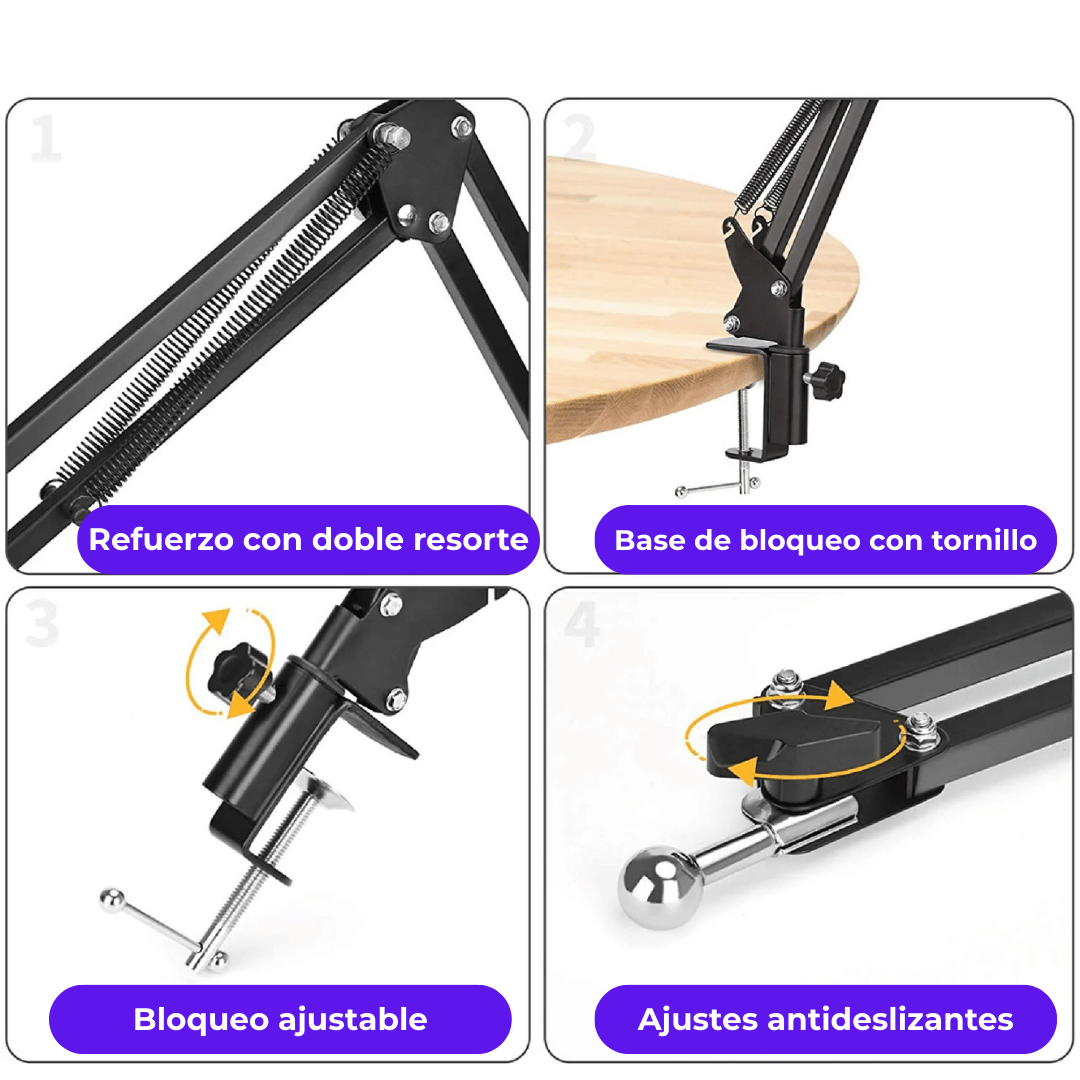 1

Refuerzo con doble resorte

2

Base de bloqueo con tornillo

3

Bloqueo ajustable

4

Ajustes antideslizantes