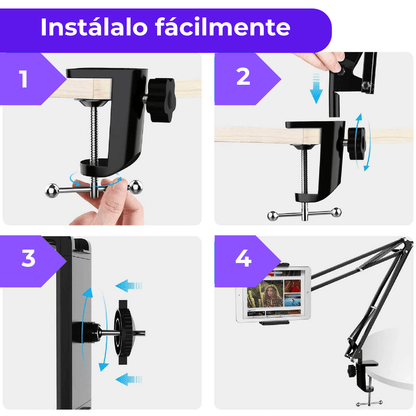 Instálalo fácilmente

1

2

3

4