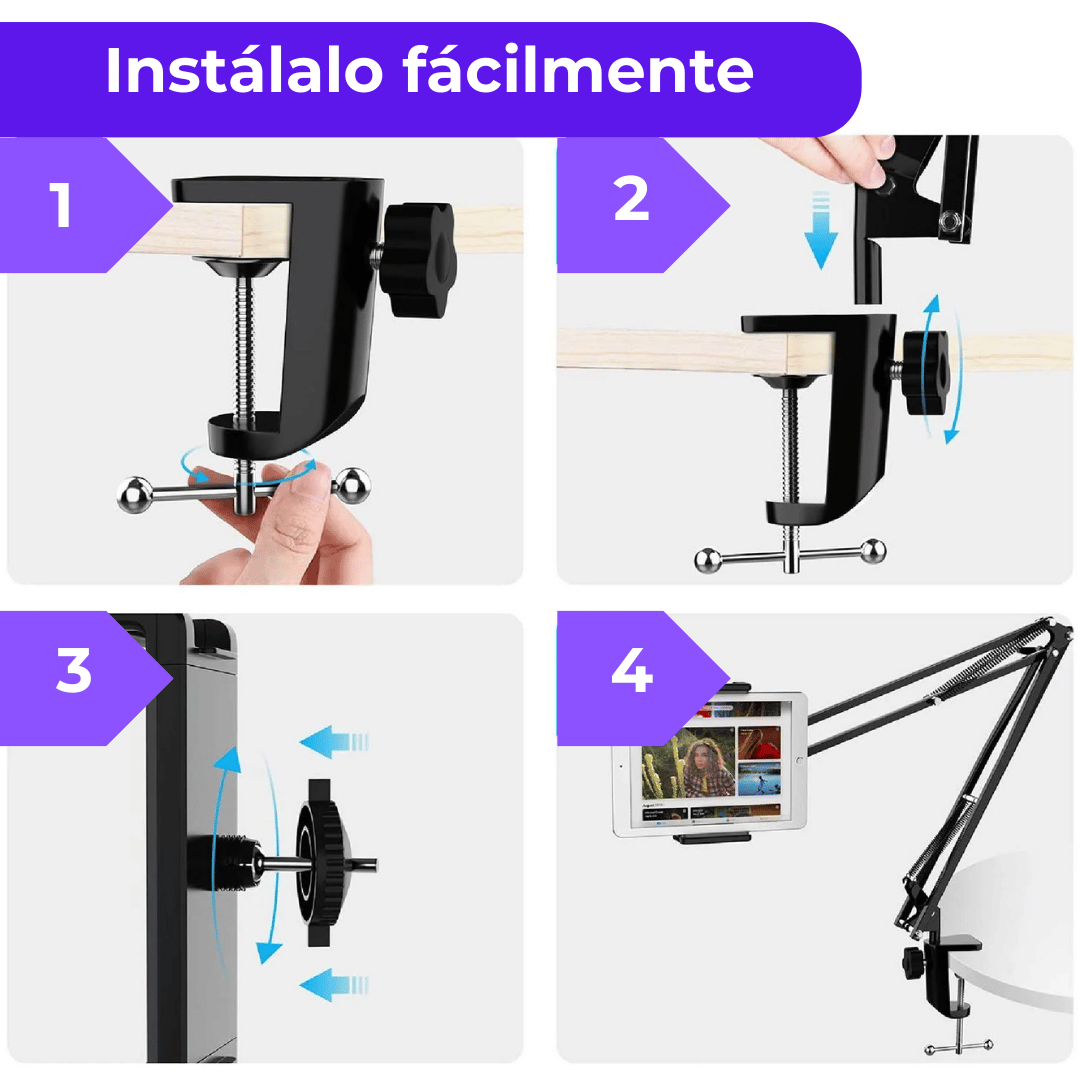 Instálalo fácilmente

1

2

3

4