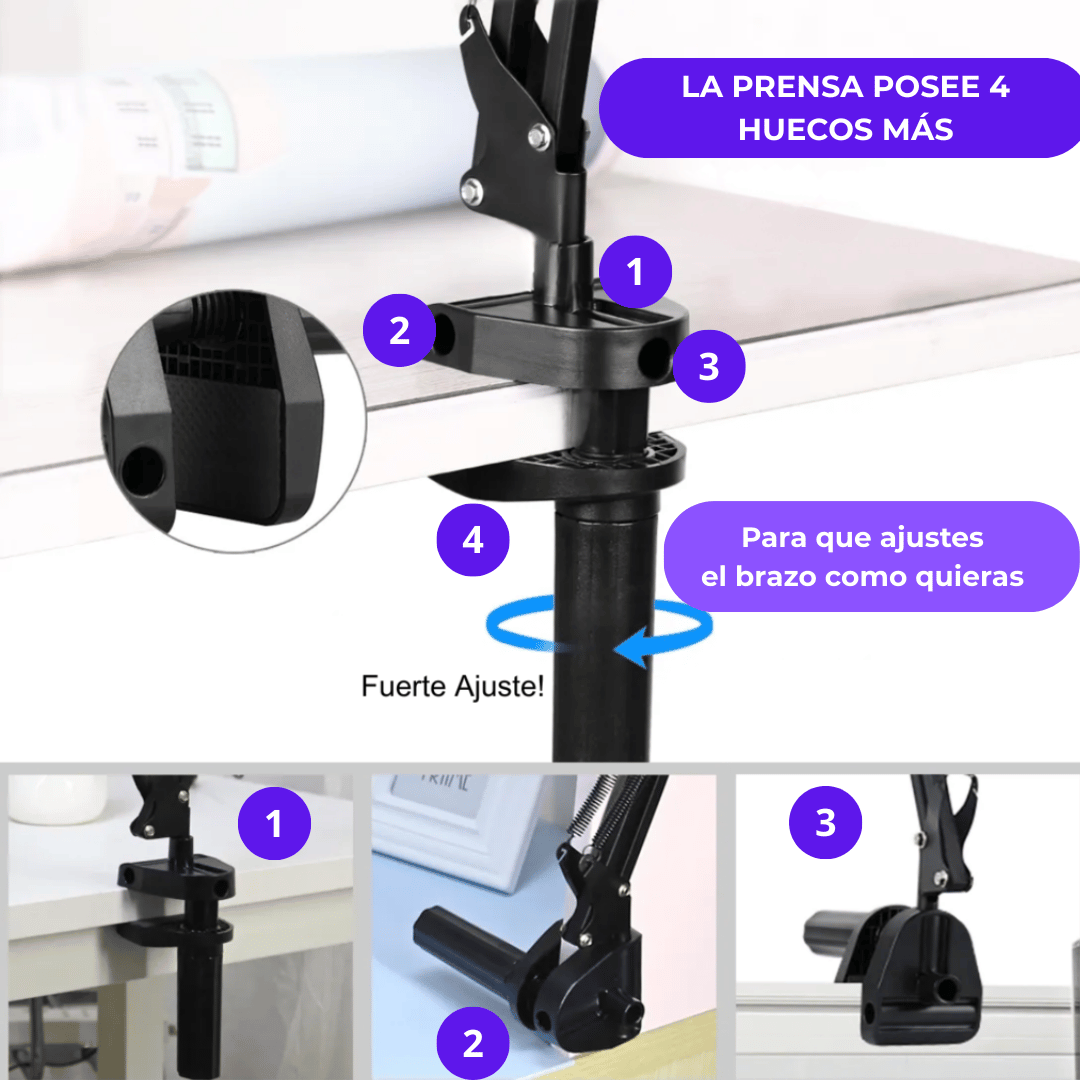 LA PRENSA POSEE 4 HUECOS MÁS

1

2

3

4

Para que ajustes el brazo como quieras

Fuerte Ajuste!

1

2

3